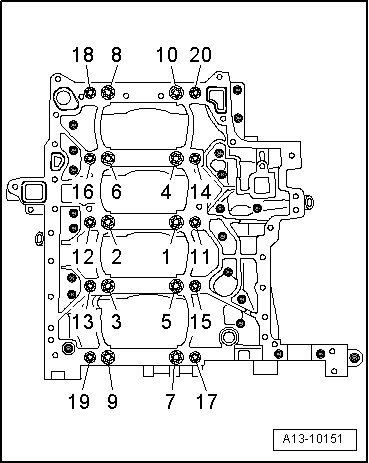 18 8 10 20

16 6 4 14

12 2 1 11

13 3 5 15

19 9 7 17

A13-10151