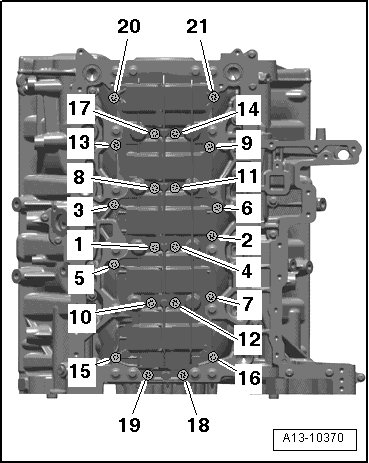 20
21
17
14
13
9
8
11
3
6
1
2
5
4
10
7
12
15
16
19
18
A13-10370