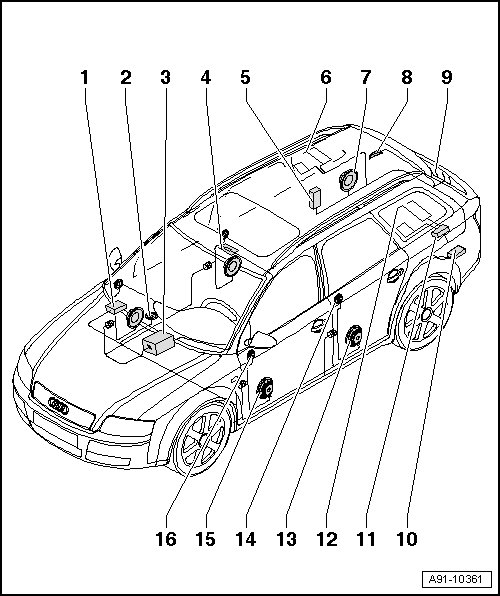 1 2 3 4 5 6 7 8 9

16 15 14 13 12 11 10

A91-10361