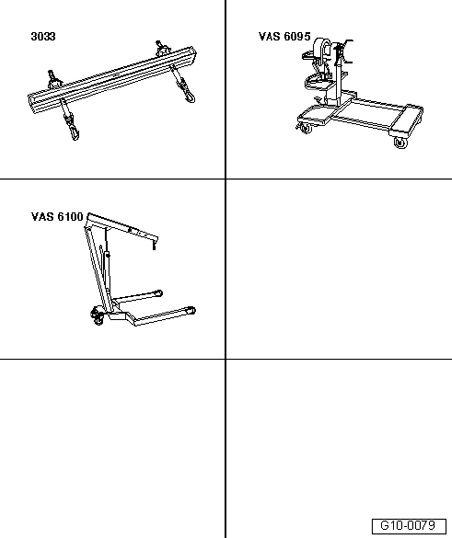 3033

VAS 6095

VAS 6100

G10-0079