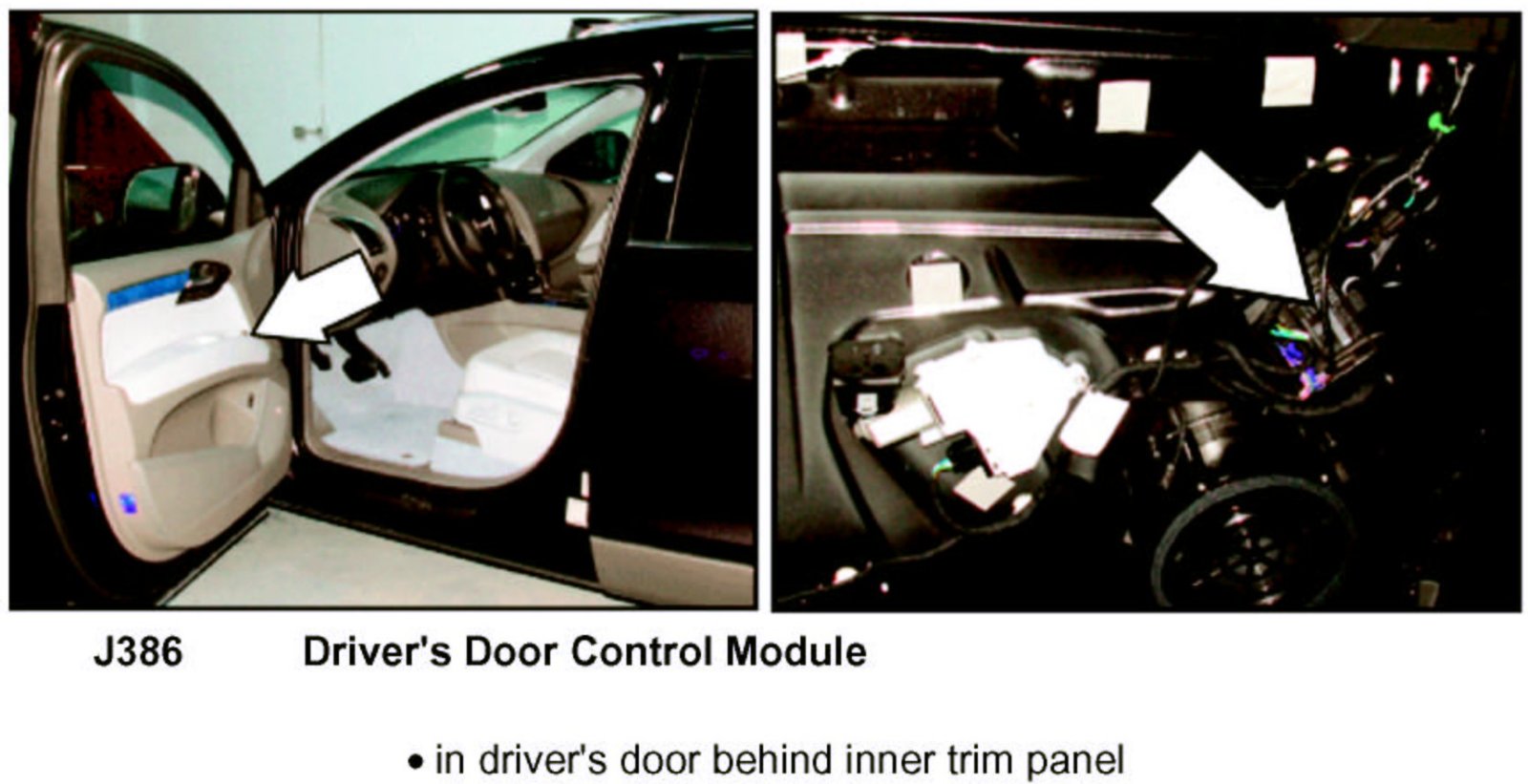 J386 Driver's Door Control Module

• in driver's door behind inner trim panel