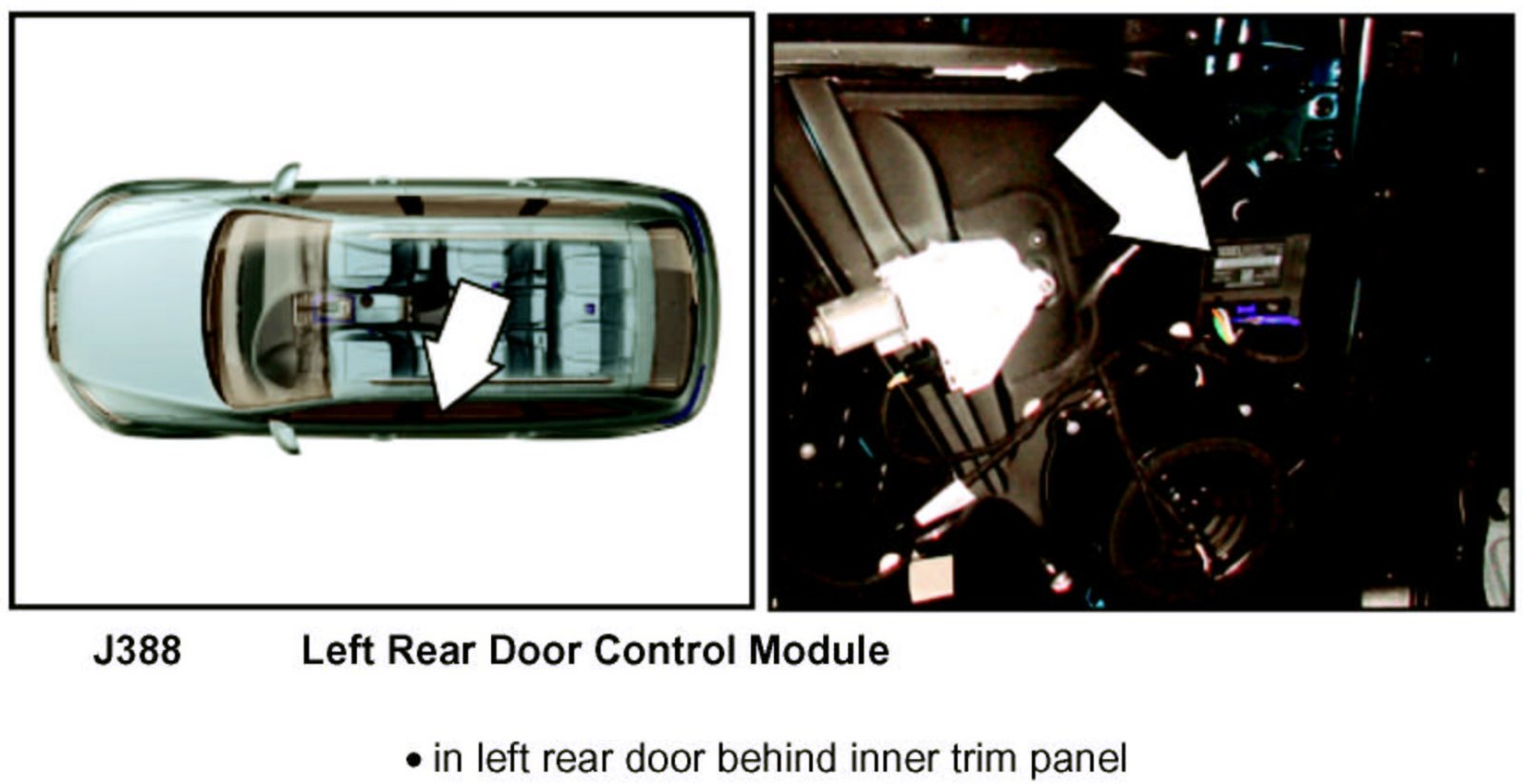 J388 Left Rear Door Control Module

• in left rear door behind inner trim panel