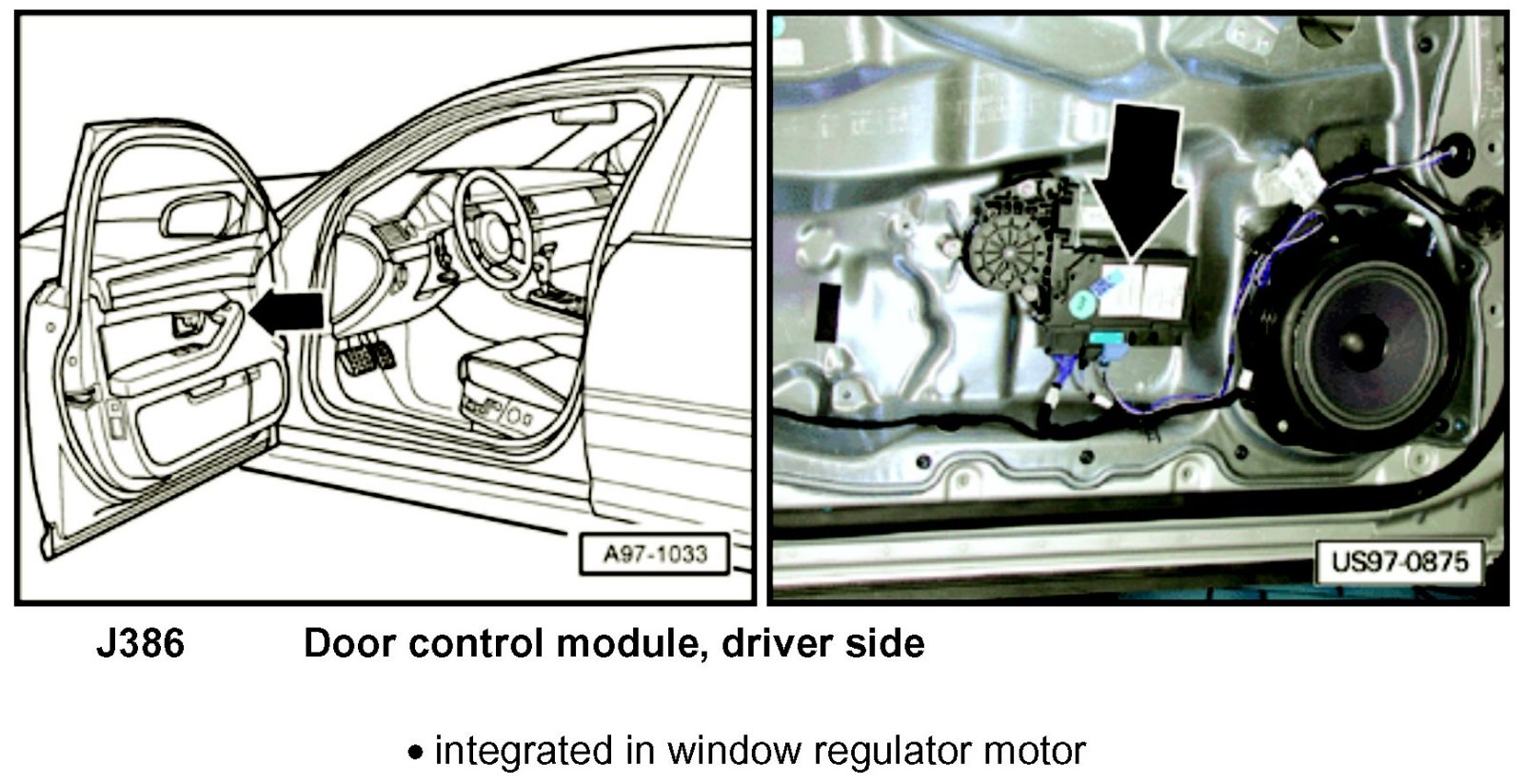 A97-1033

US97-0875

J386 Door control module, driver side

• integrated in window regulator motor