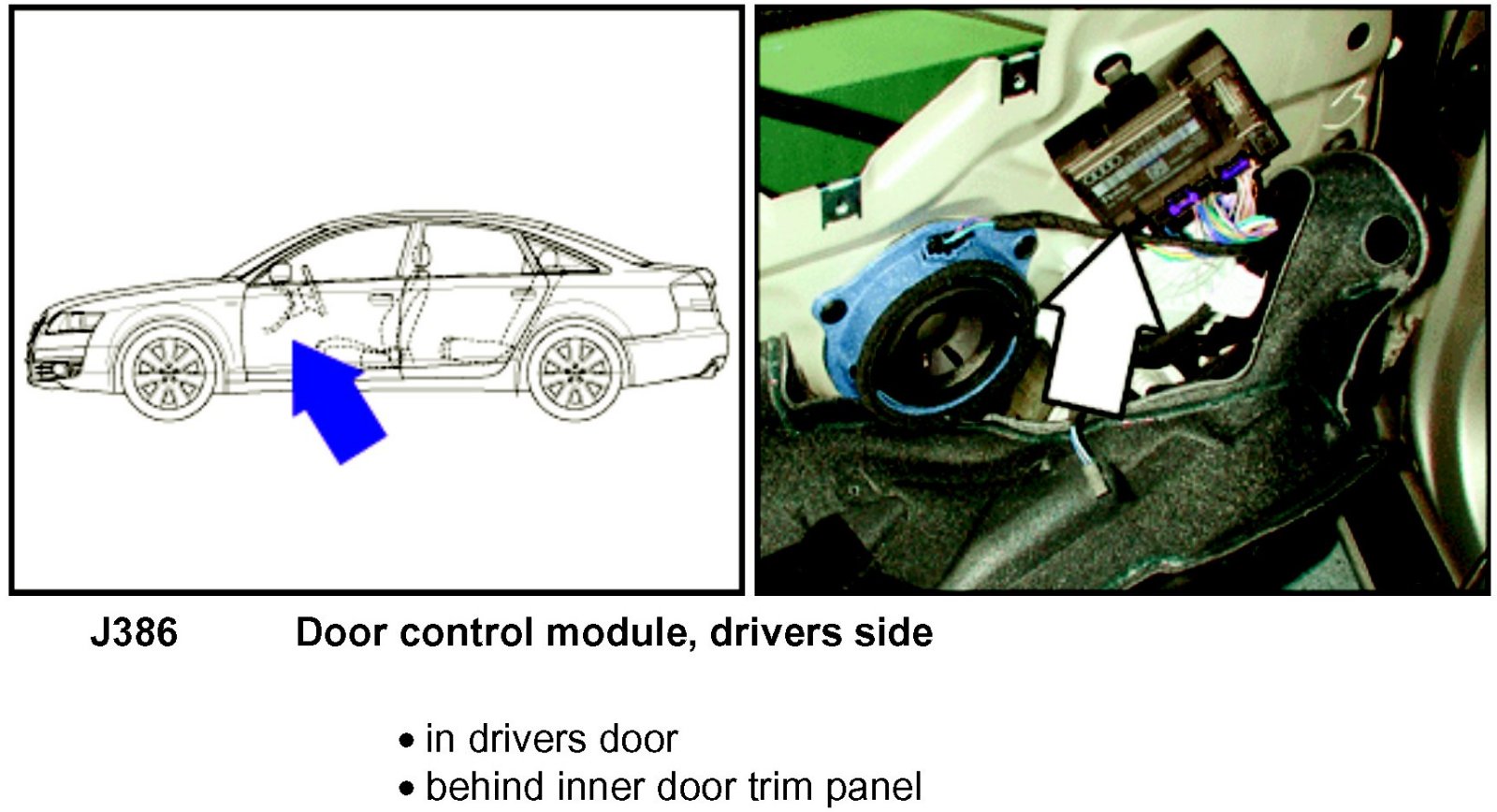 J386 Door control module, drivers side

• in drivers door
• behind inner door trim panel