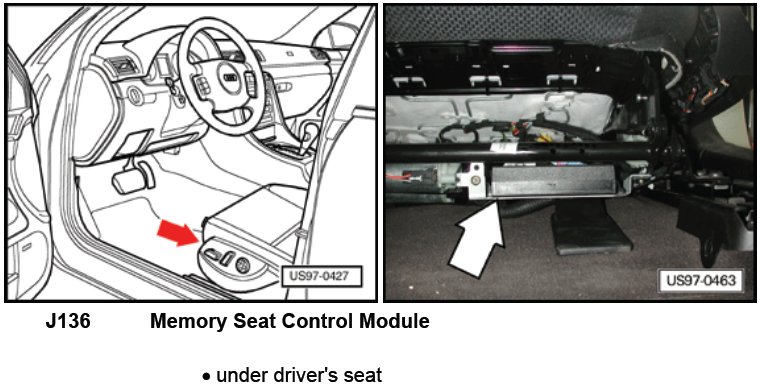 US97-0427

US97-0463

J136 Memory Seat Control Module

• under driver's seat