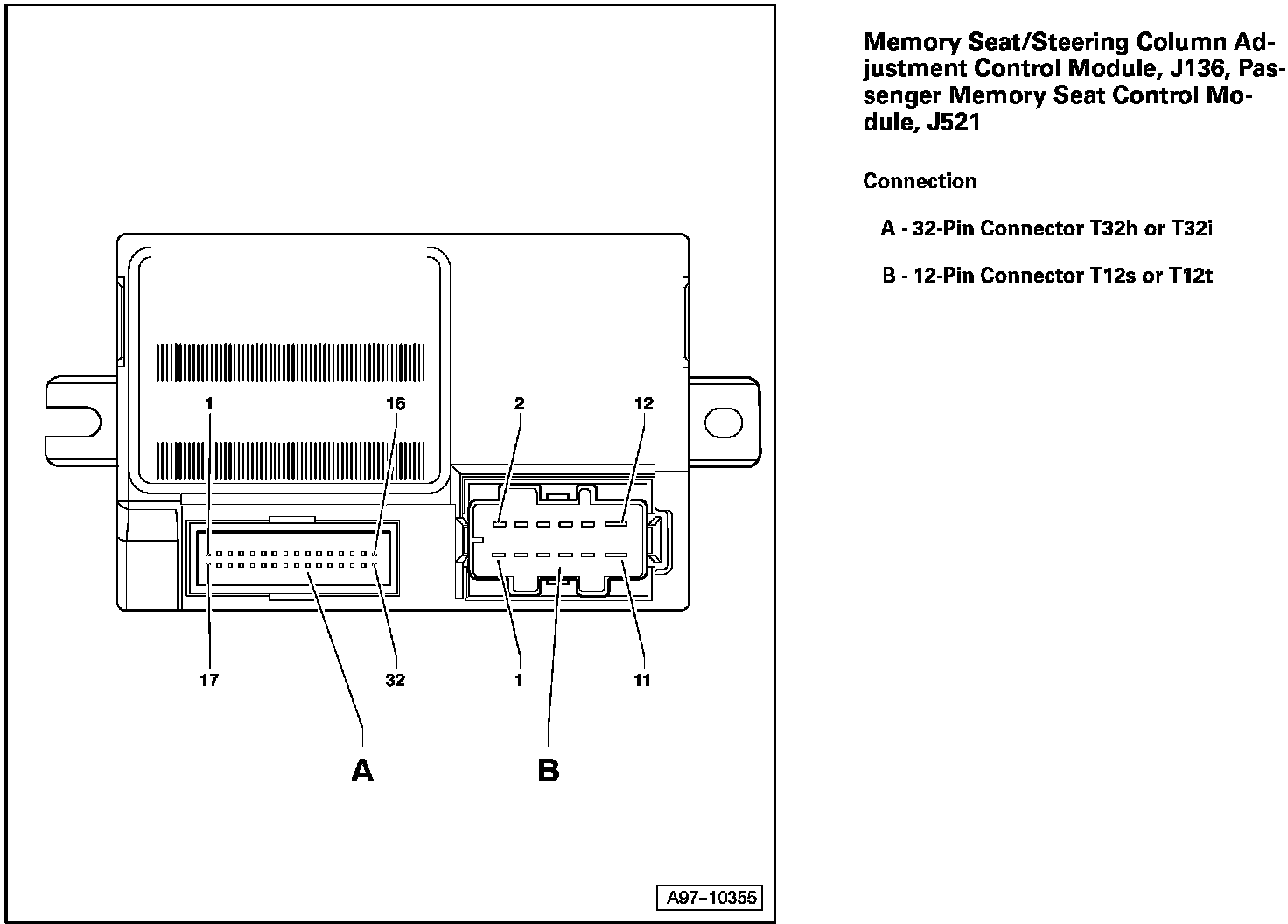 1
16
2
12
17
32
1
11
A
B
A97-10355

Memory Seat/Steering Column Adjustment Control Module, J136, Passenger Memory Seat Control Module, J521

Connection

A - 32-Pin Connector T32h or T32i

B - 12-Pin Connector T12s or T12t