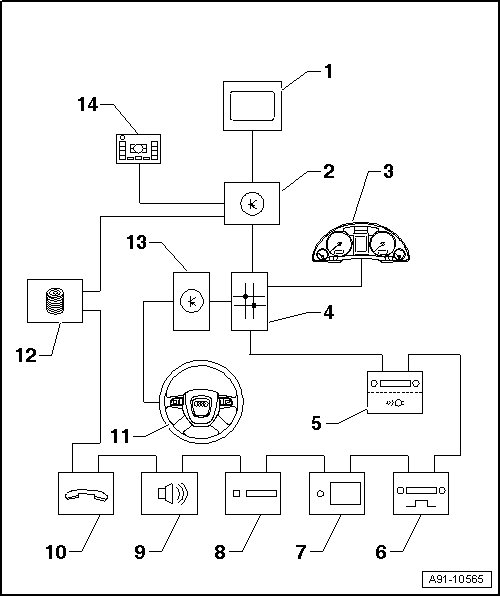 1
14
2
3
13
4
12
5
11
10
9
8
7
6
A91-10565