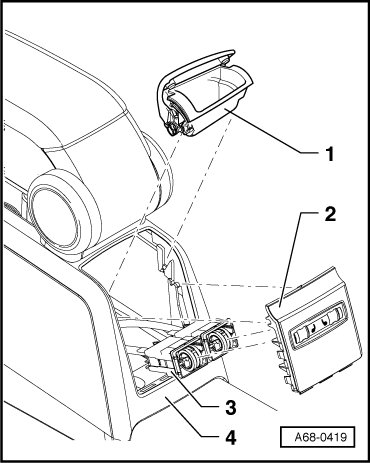 1
2
3
4
A68-0419