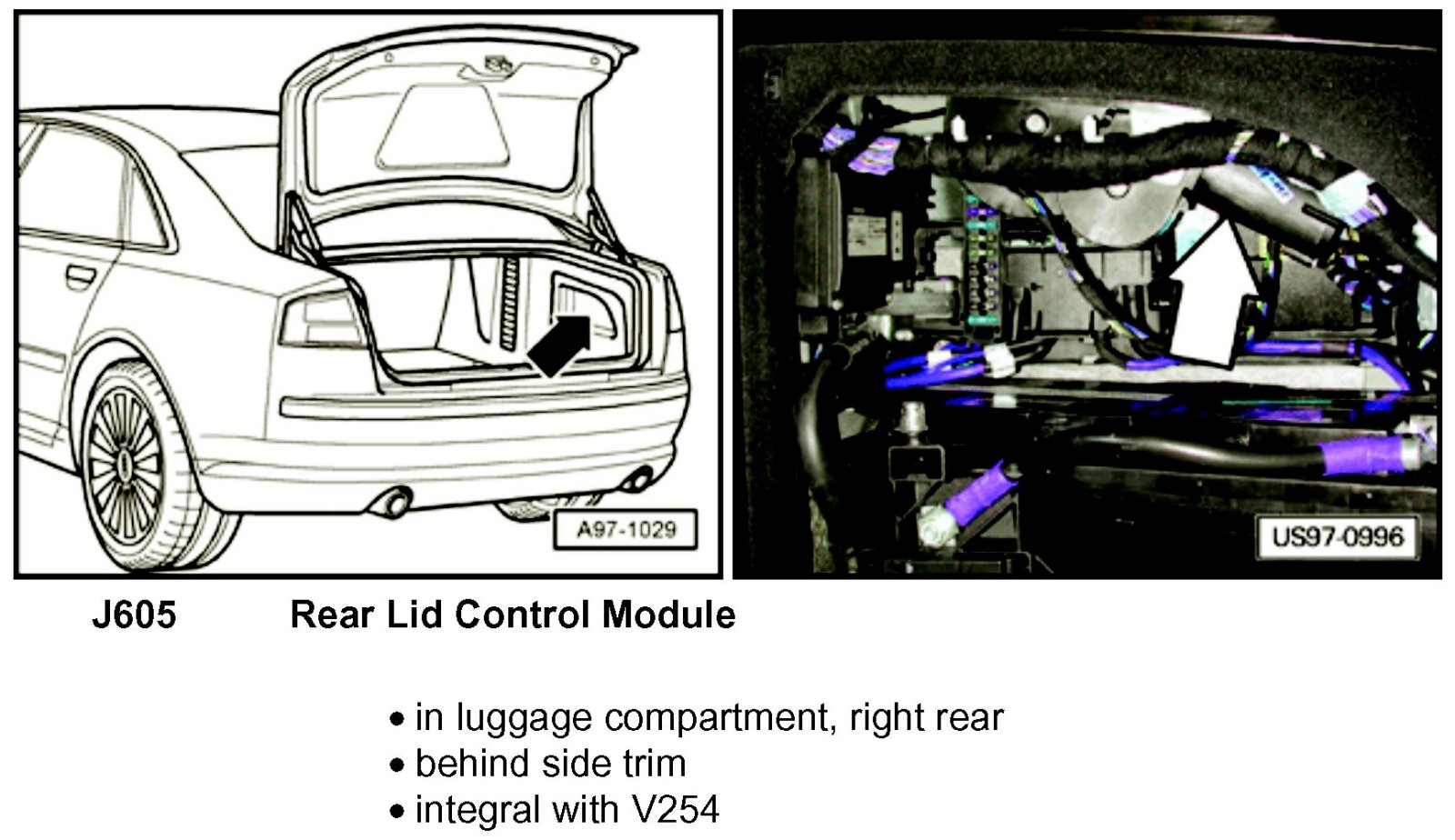 A97-1029

US97-0996

J605 Rear Lid Control Module

• in luggage compartment, right rear
• behind side trim
• integral with V254