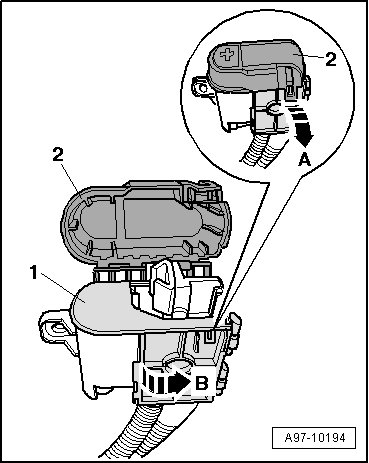 2
A
2
1
B
A97-10194