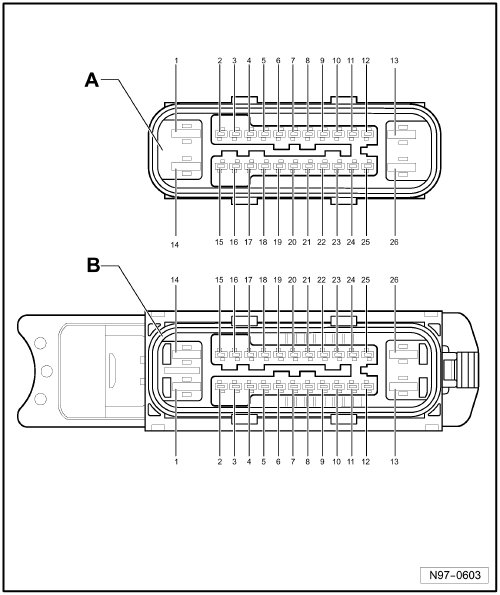 A

1 2 3 4 5 6 7 8 9 10 11 12 13

14 15 16 17 18 19 20 21 22 23 24 25 26

B

14 15 16 17 18 19 20 21 22 23 24 25 26

1 2 3 4 5 6 7 8 9 10 11 12 13

N97-0603