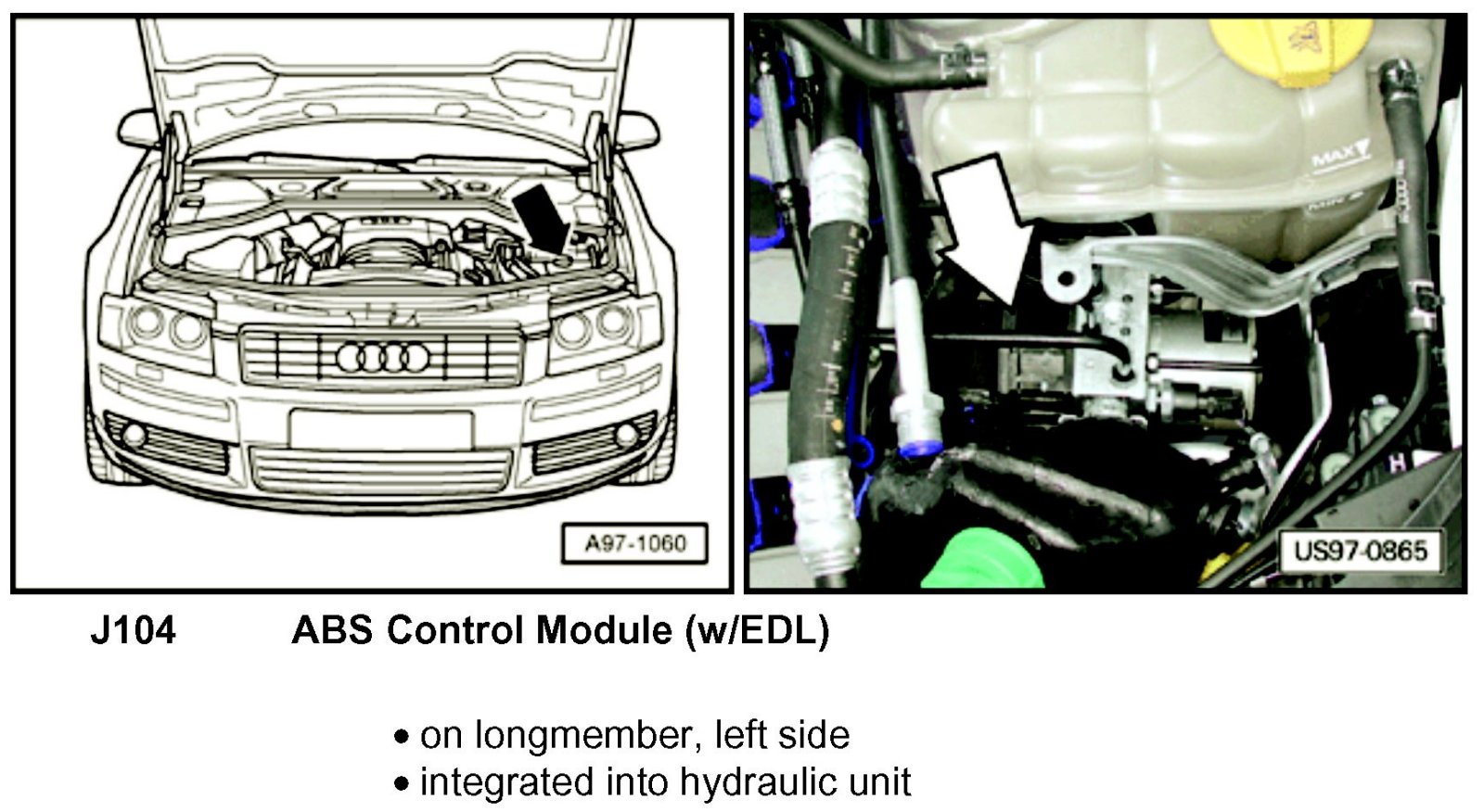 A97-1060

MAX

US97-0865

J104 ABS Control Module (w/EDL)

• on longmember, left side
• integrated into hydraulic unit