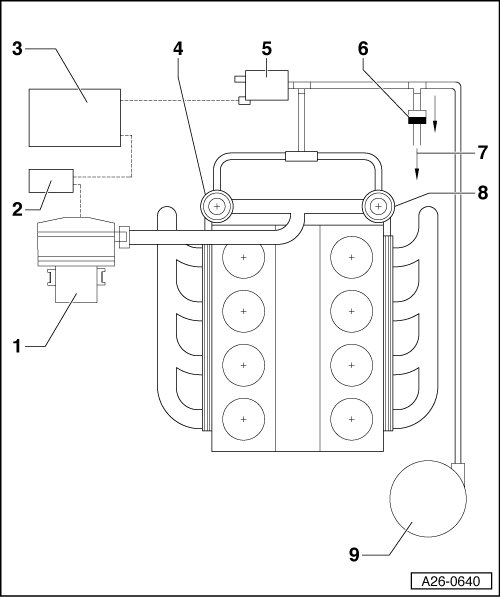 3
4
5
6
7
8
2
1
9
A26-0640