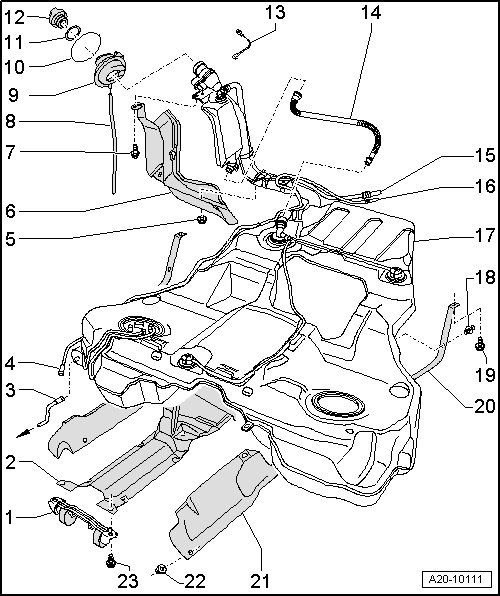 12
11
10
9
8
7
6
5
4
3
2
1
13
14
15
16
17
18
19
20
23
22
21
A20-10111