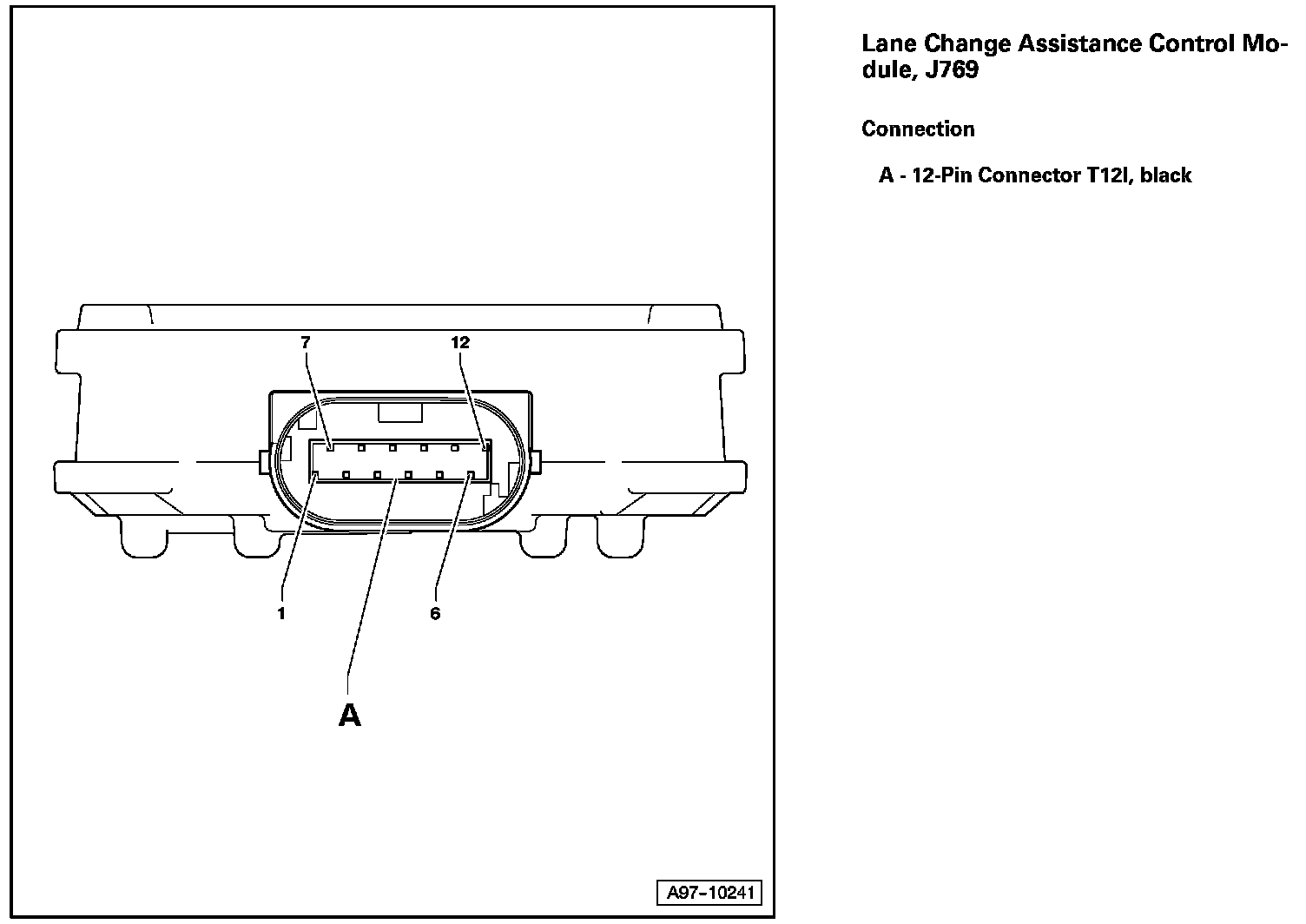 7

12

1

6

A

A97-10241

Lane Change Assistance Control Module, J769

Connection

A - 12-Pin Connector T12l, black