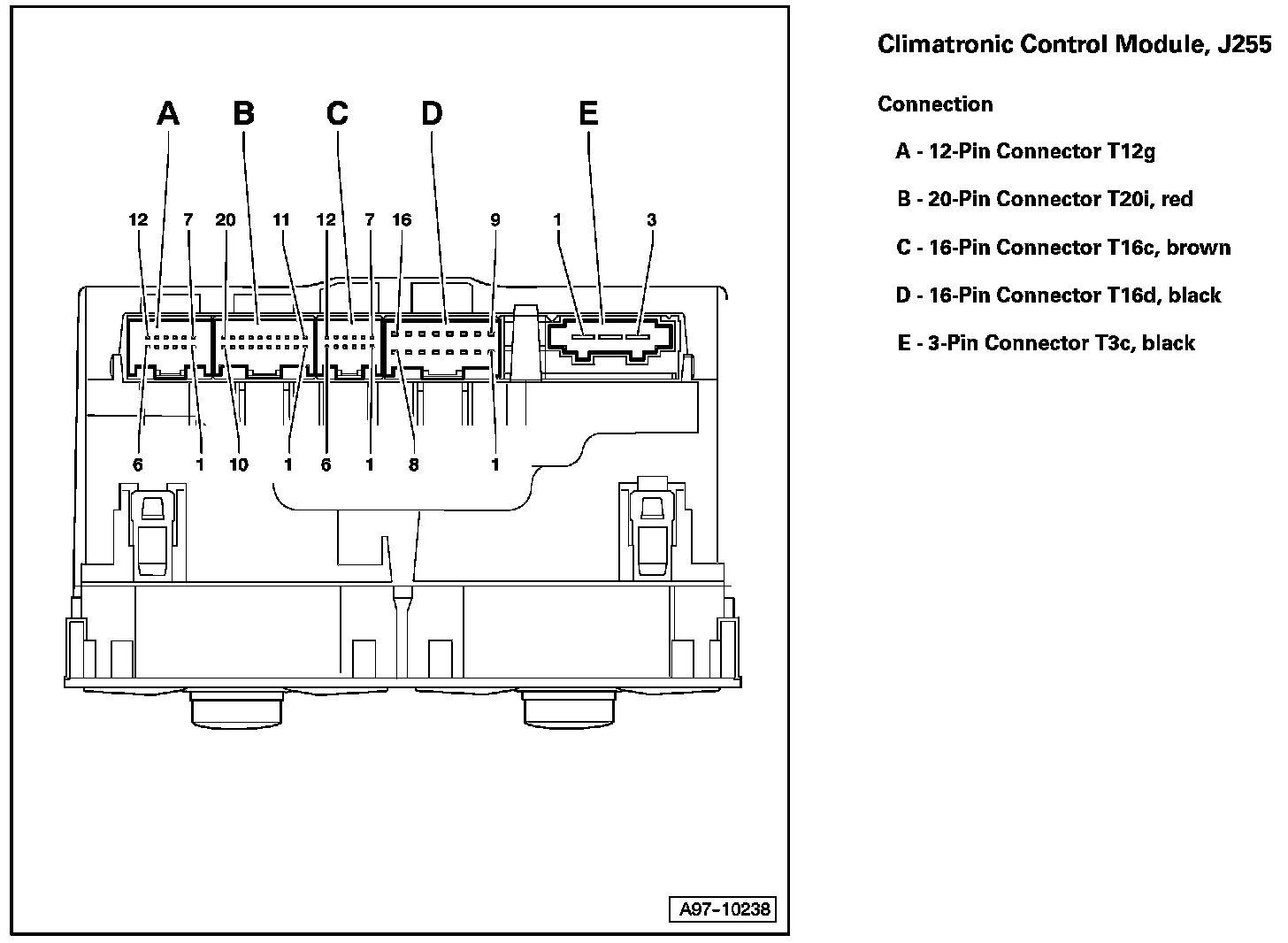 A B C D E

12 7 20 11 12 7 16 9 1 3

6 1 10 1 6 1 8 1

A97-10238

Climatronic Control Module, J255

Connection

A - 12-Pin Connector T12g

B - 20-Pin Connector T20i, red

C - 16-Pin Connector T16c, brown

D - 16-Pin Connector T16d, black

E - 3-Pin Connector T3c, black