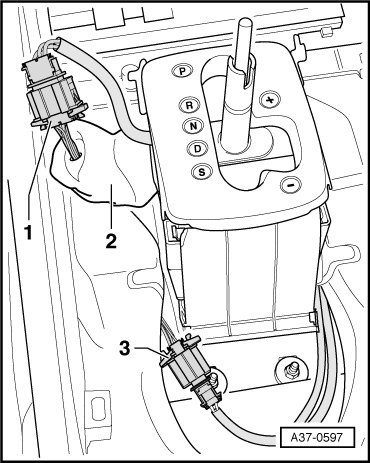 P
R
N
D
S
+
-
1
2
3
A37-0597