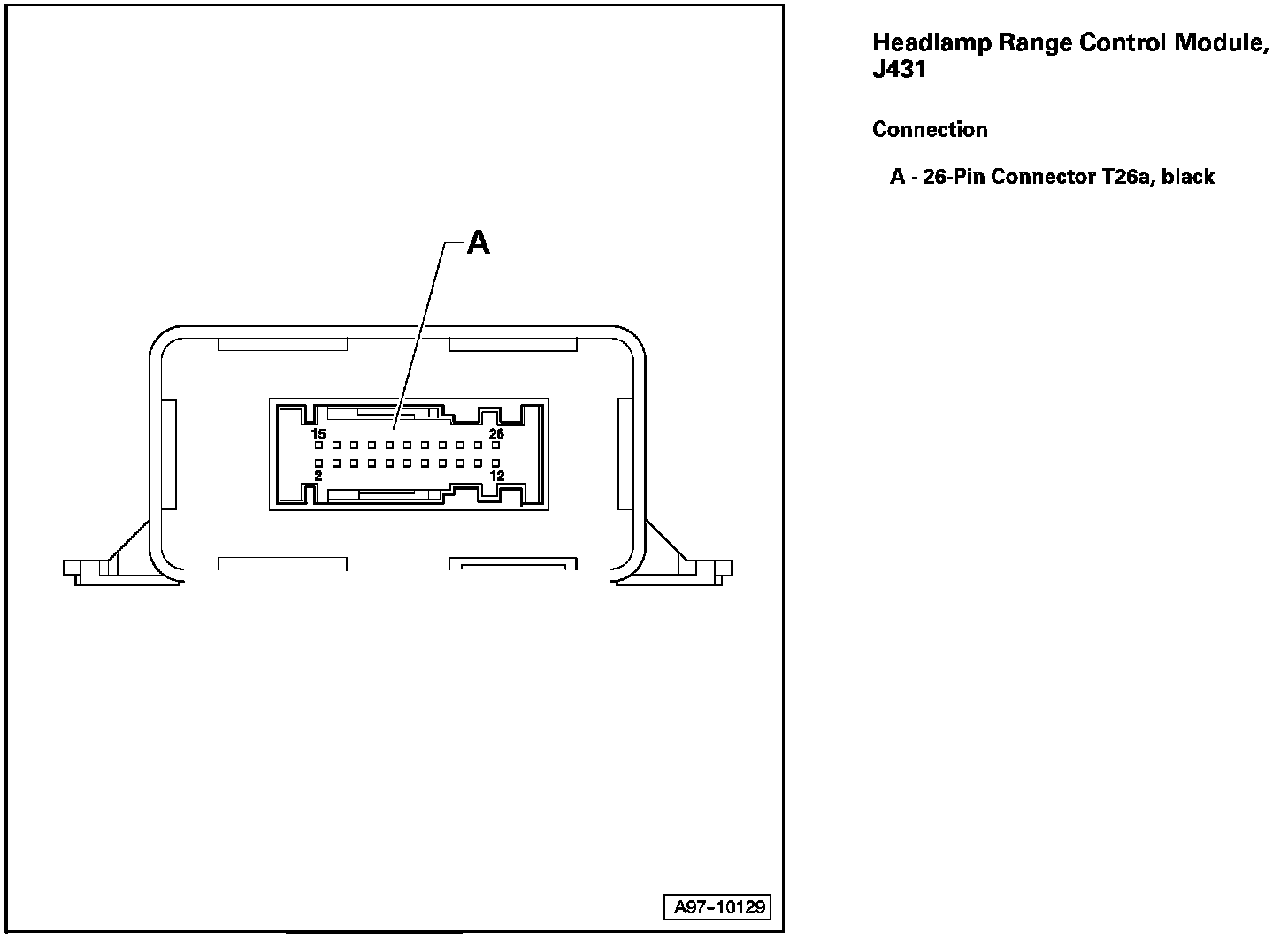 A

15
26
2
12

A97-10129

Headlamp Range Control Module, J431

Connection

A - 26-Pin Connector T26a, black