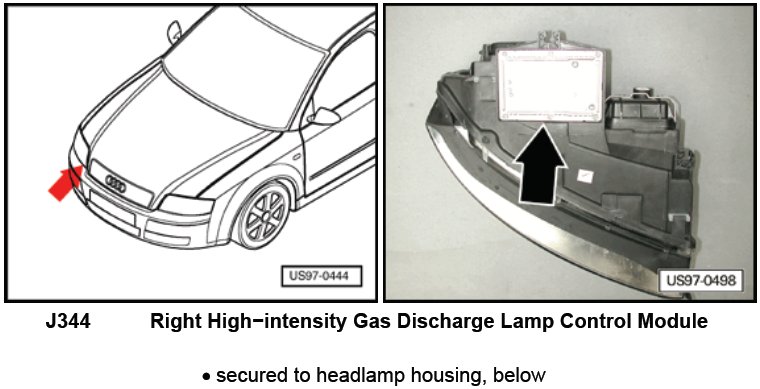 US97-0444

US97-0498

J344 Right High−intensity Gas Discharge Lamp Control Module

• secured to headlamp housing, below