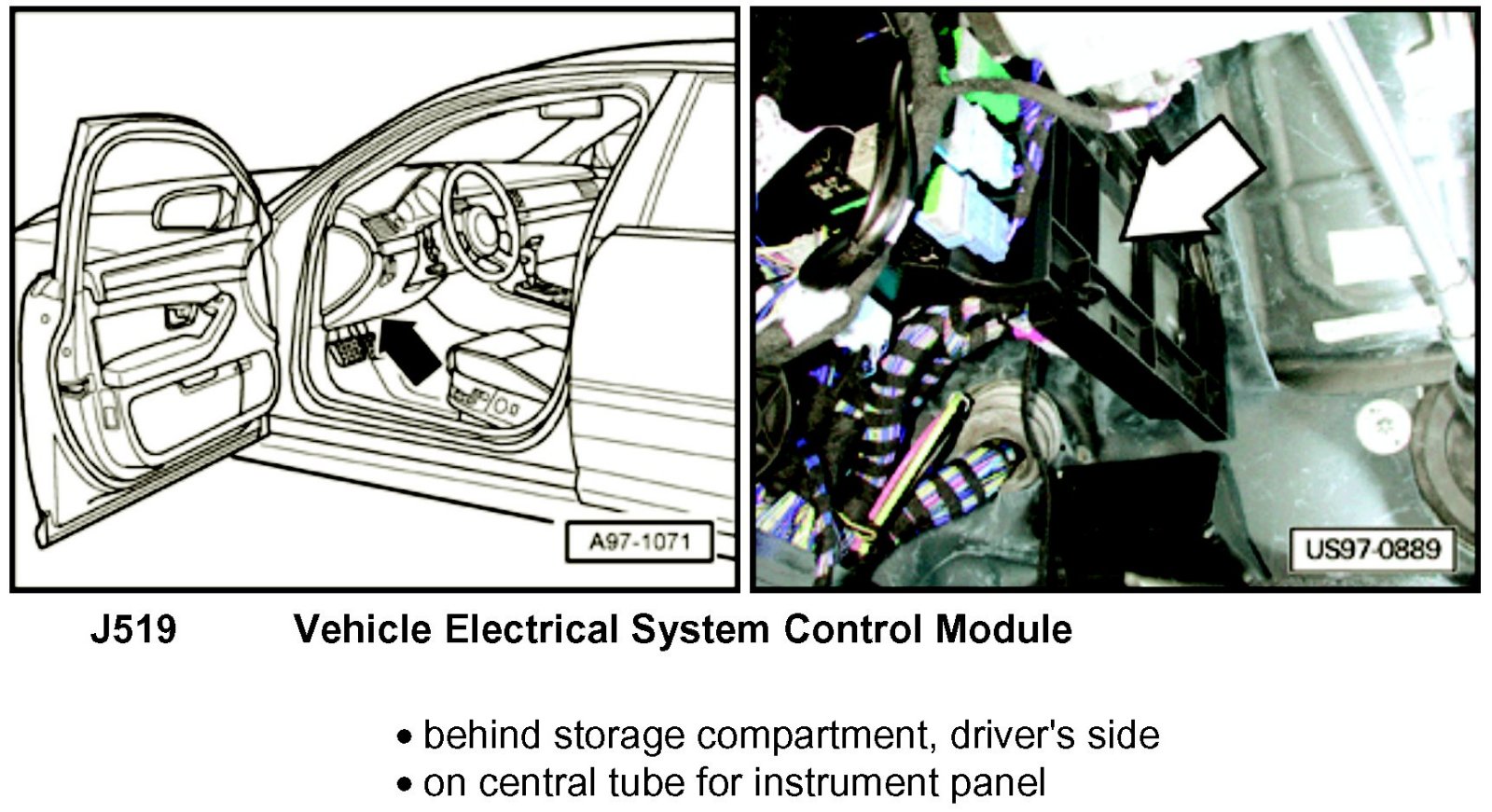 A97-1071

US97-0889

J519 Vehicle Electrical System Control Module

• behind storage compartment, driver's side
• on central tube for instrument panel