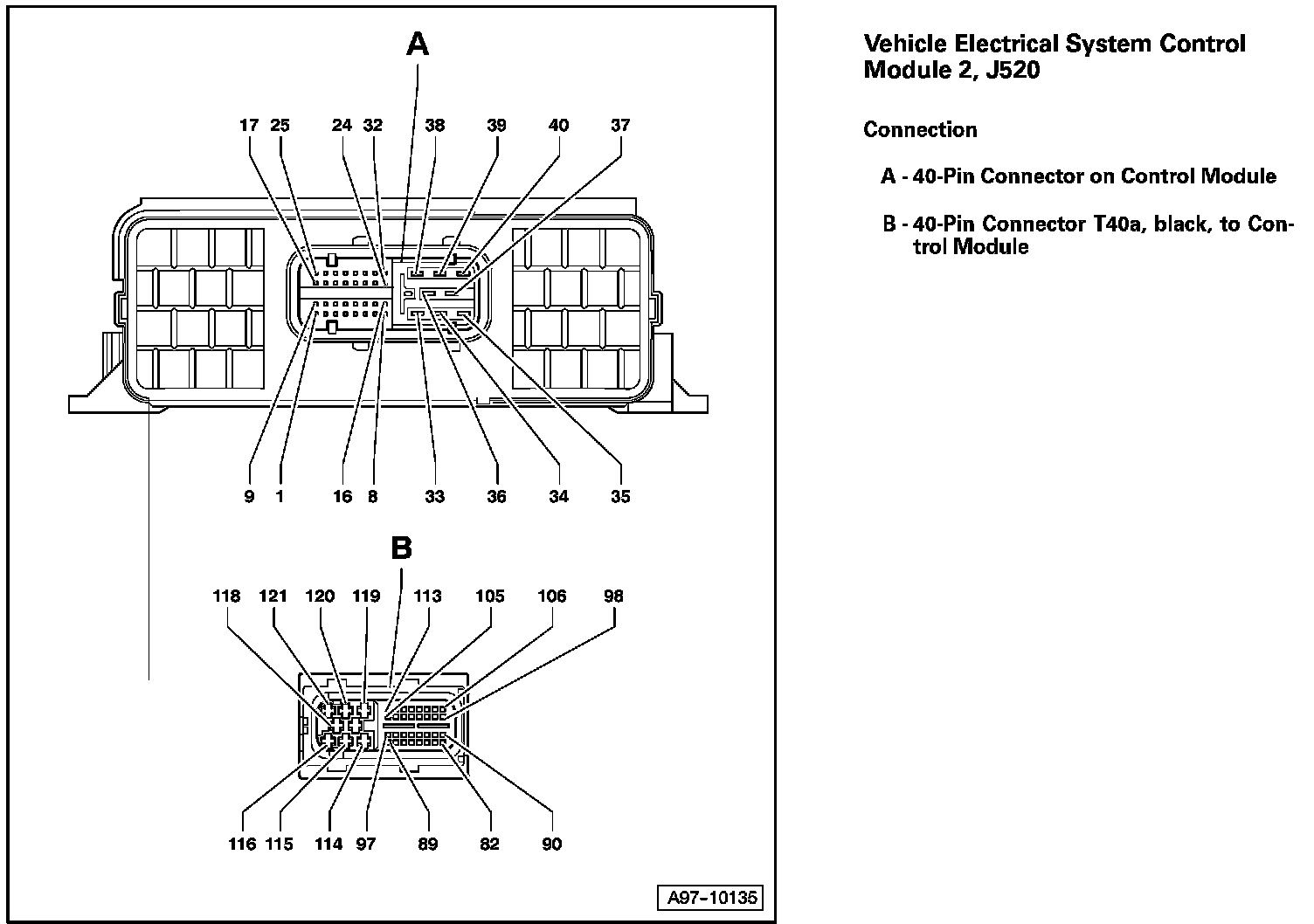 A

17 25 24 32 38 39 40 37

9 1 16 8 33 36 34 35

B

118 121 120 119 113 105 106 98

116 115 114 97 89 82 90

A97-10135

Vehicle Electrical System Control Module 2, J520

Connection

A - 40-Pin Connector on Control Module

B - 40-Pin Connector T40a, black, to Control Module