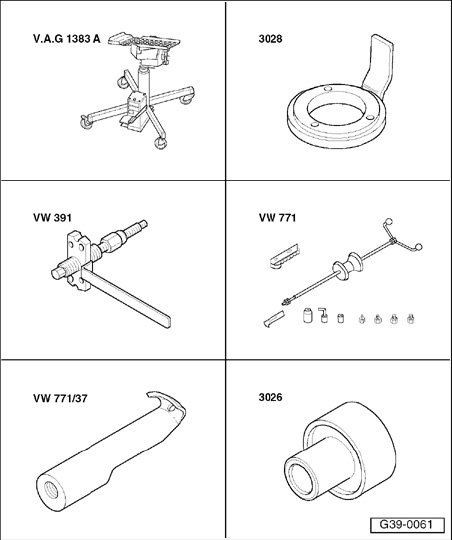 V.A.G 1383 A

3028

VW 391

VW 771

VW 771/37

3026

G39-0061