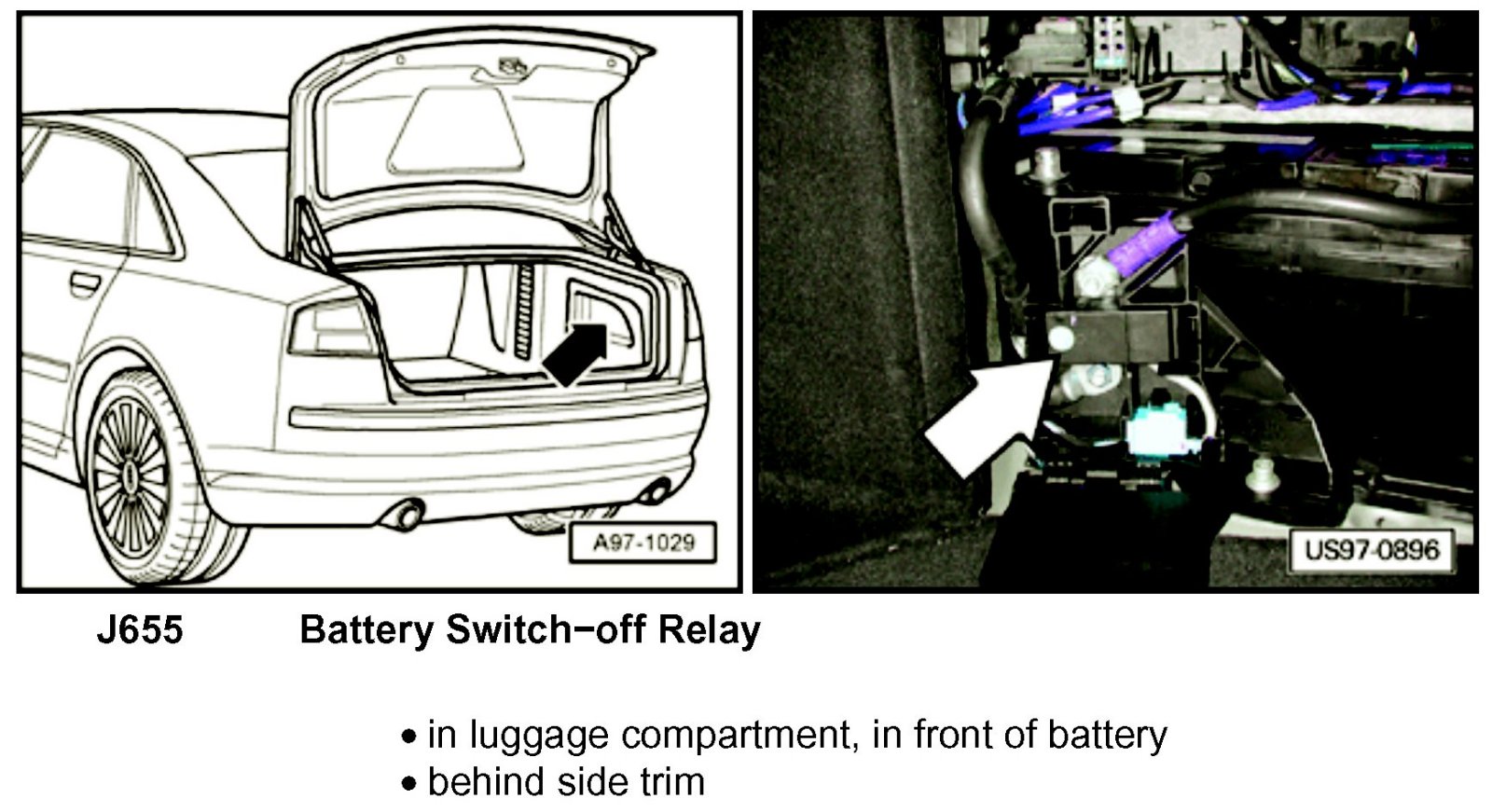 A97-1029

US97-0896

J655 Battery Switch−off Relay

• in luggage compartment, in front of battery
• behind side trim