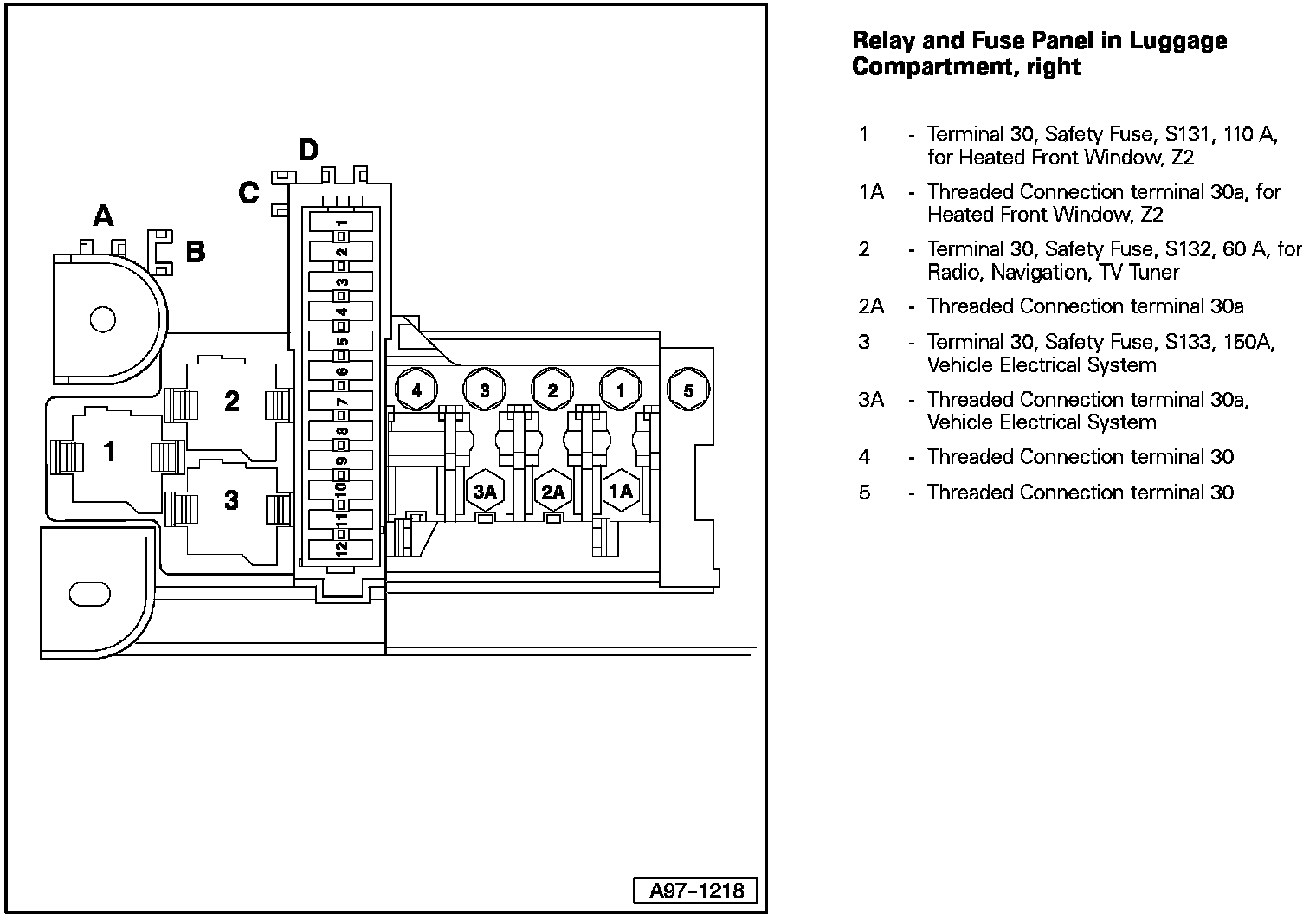 D
C
A
B
1
2
3
4
5
6
7
8
9
10
11
12
2
1
3
4
3
2
1
5
3A
2A
1A
A97–1218

**Relay and Fuse Panel in Luggage Compartment, right**

1 - Terminal 30, Safety Fuse, S131, 110 A, for Heated Front Window, Z2

1A - Threaded Connection terminal 30a, for Heated Front Window, Z2

2 - Terminal 30, Safety Fuse, S132, 60 A, for Radio, Navigation, TV Tuner

2A - Threaded Connection terminal 30a

3 - Terminal 30, Safety Fuse, S133, 150A, Vehicle Electrical System

3A - Threaded Connection terminal 30a, Vehicle Electrical System

4 - Threaded Connection terminal 30

5 - Threaded Connection terminal 30