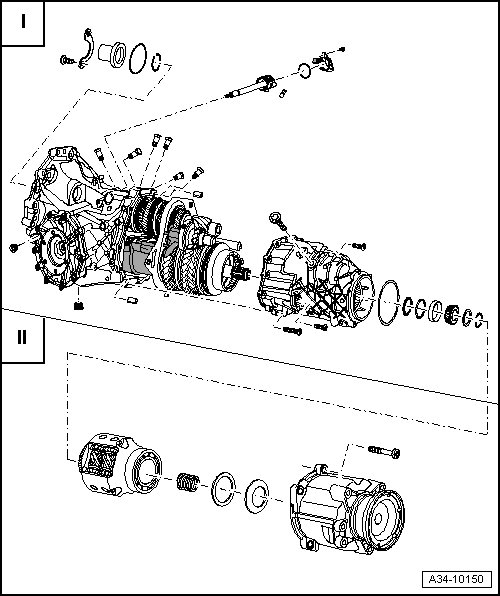 I

II

A34-10150