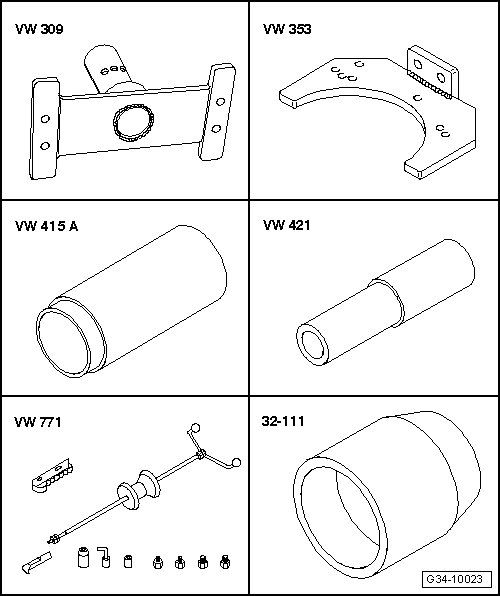 VW 309

VW 353

VW 415 A

VW 421

VW 771

32-111

G34-10023