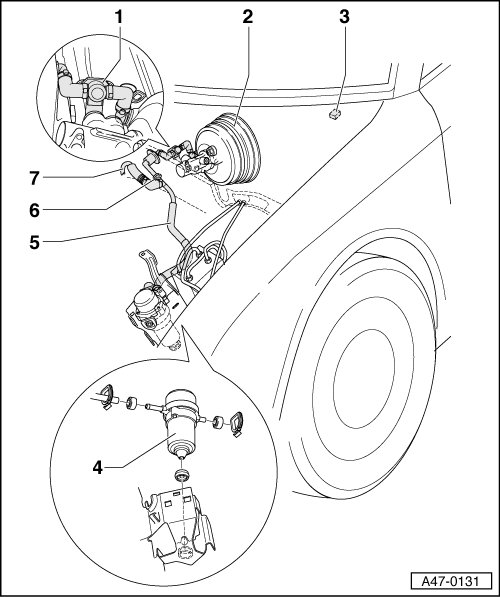 1
2
3
7
6
5
4
A47-0131