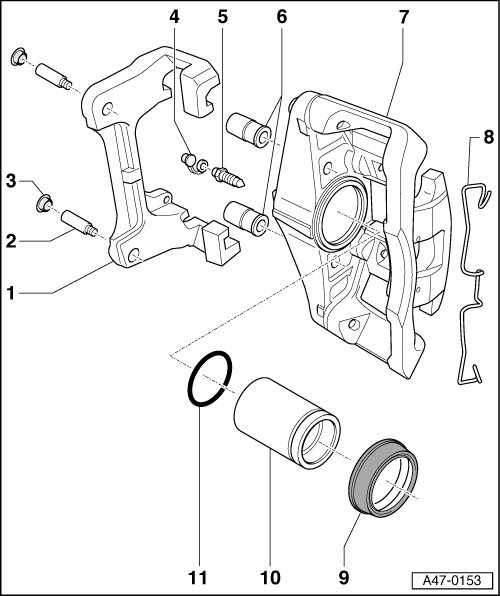 4
5
6
7
8
3
2
1
11
10
9
A47-0153