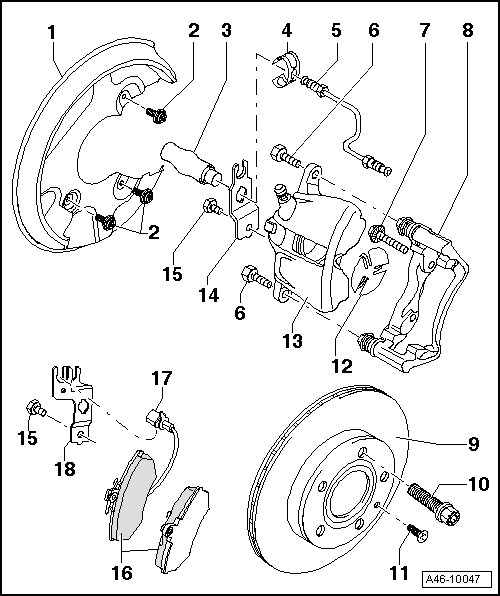 1
2
3
4
5
6
7
8
2
15
14
6
13
12
17
15
18
16
9
10
11
A46-10047