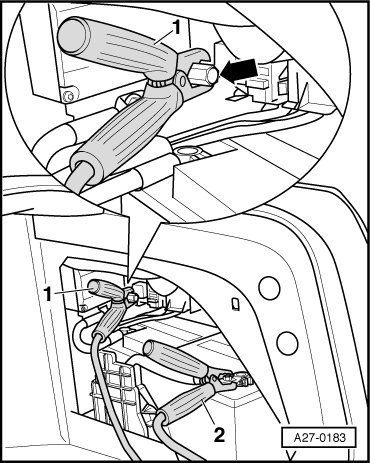 1

1

2

A27-0183