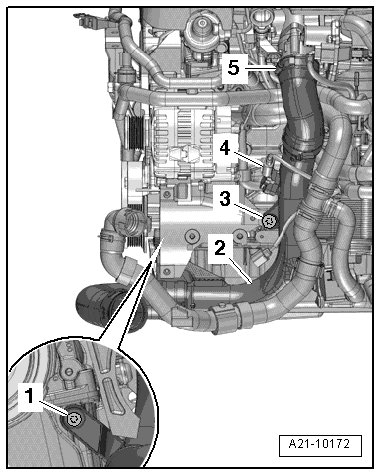 5
4
3
2
1
A21-10172