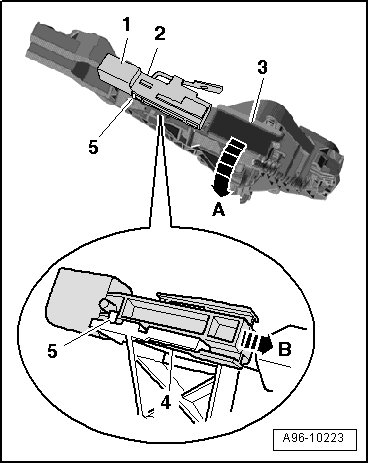 1
2
3
5
A
5
B
4
A96-10223