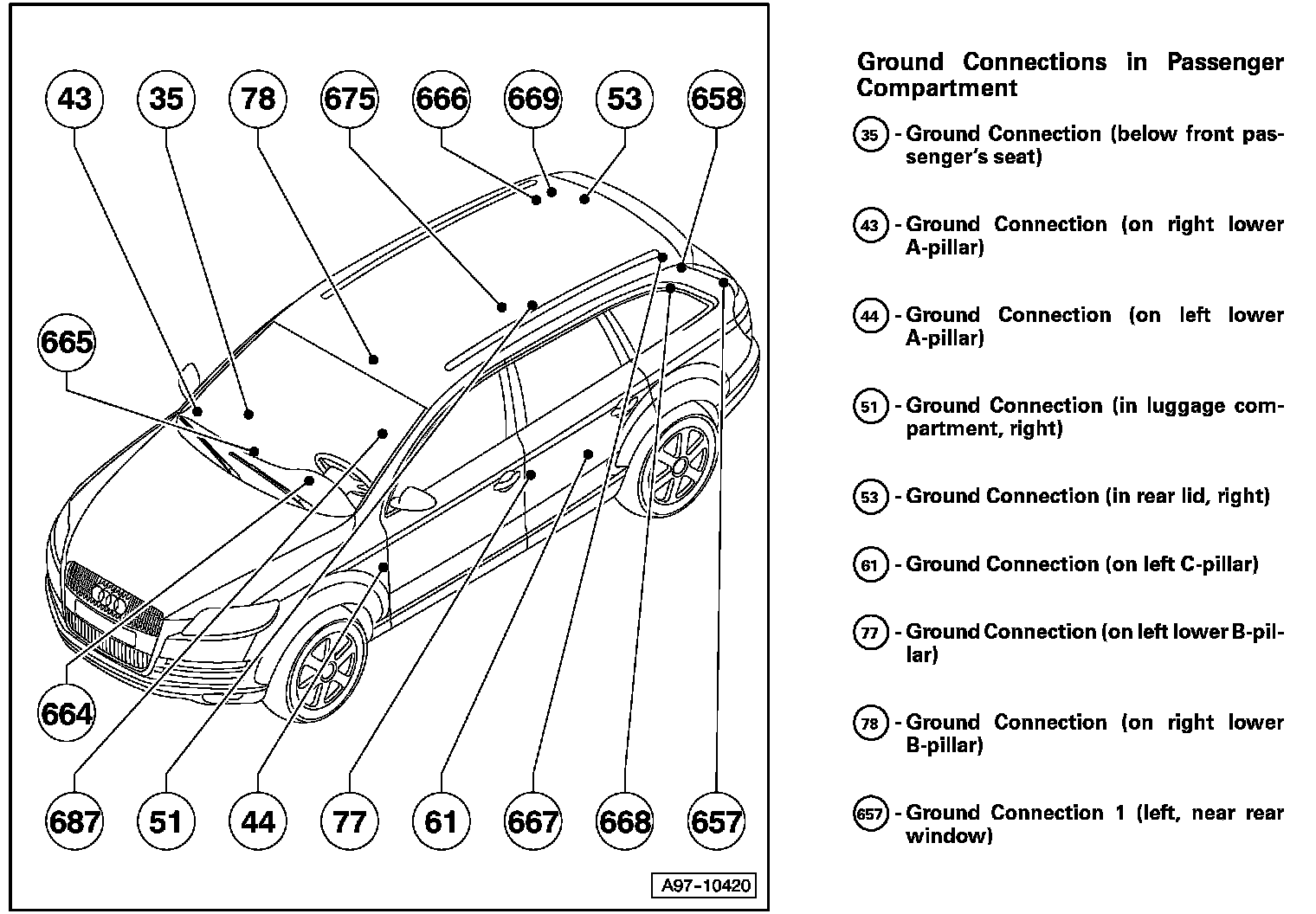 43 35 78 675 666 669 53 658

665

664

687 51 44 77 61 667 668 657

A97-10420

Ground Connections in Passenger Compartment

35 - Ground Connection (below front passenger's seat)

43 - Ground Connection (on right lower A-pillar)

44 - Ground Connection (on left lower A-pillar)

51 - Ground Connection (in luggage compartment, right)

53 - Ground Connection (in rear lid, right)

61 - Ground Connection (on left C-pillar)

77 - Ground Connection (on left lower B-pillar)

78 - Ground Connection (on right lower B-pillar)

657 - Ground Connection 1 (left, near rear window)