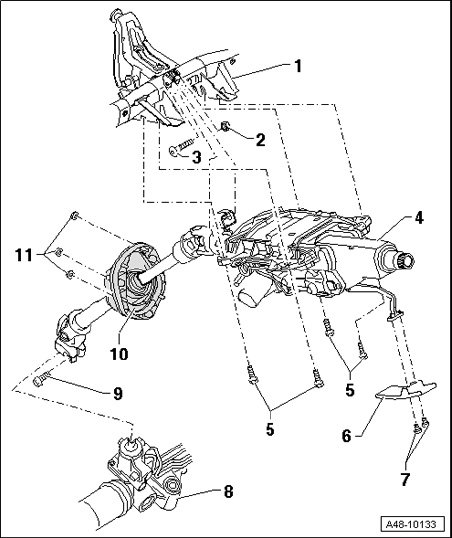 1
2
3
4
11
10
5
9
5
6
7
8
A48-10133