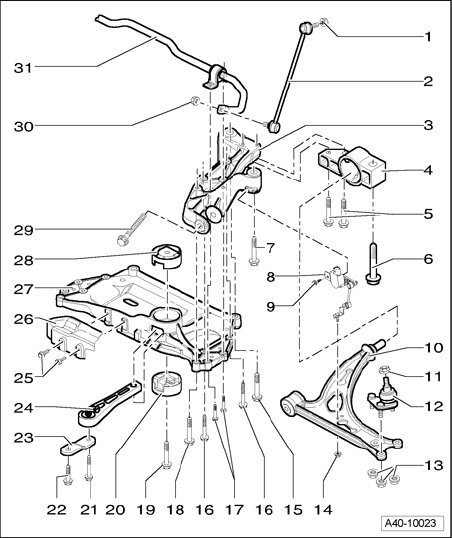 1
2
3
4
5
6
7
8
9
10
11
12
13
31
30
29
28
27
26
25
24
23
22 21 20 19 18 16 17 16 15 14
A40-10023