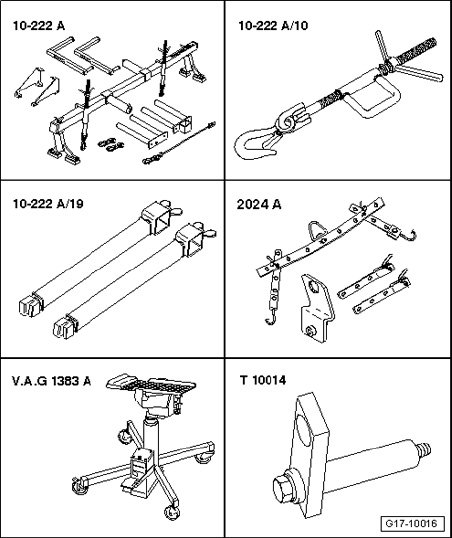 10-222 A

10-222 A/10

10-222 A/19

2024 A

V.A.G 1383 A

T 10014

G17-10016