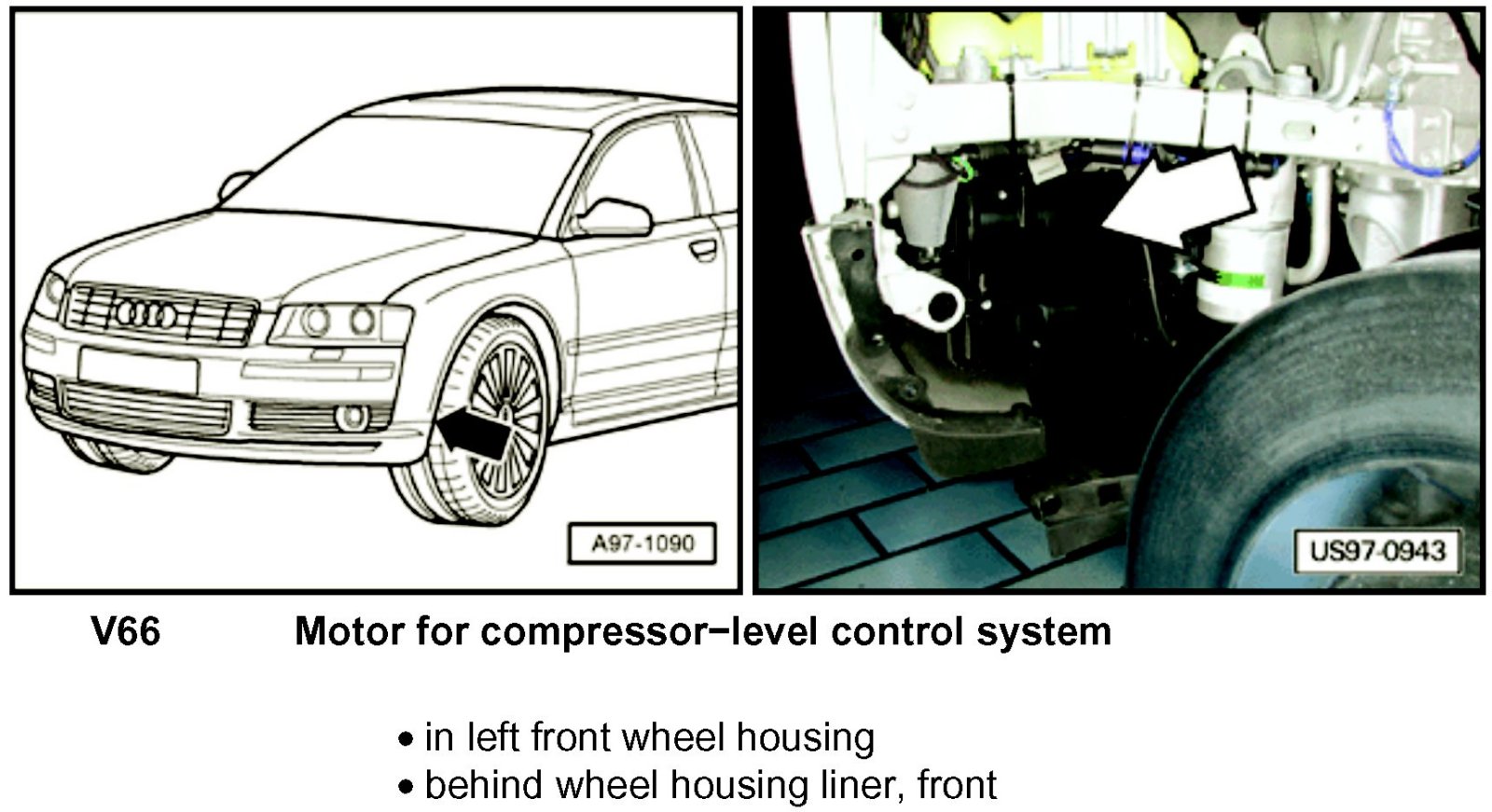 A97-1090

US97-0943

V66 Motor for compressor−level control system

• in left front wheel housing
• behind wheel housing liner, front