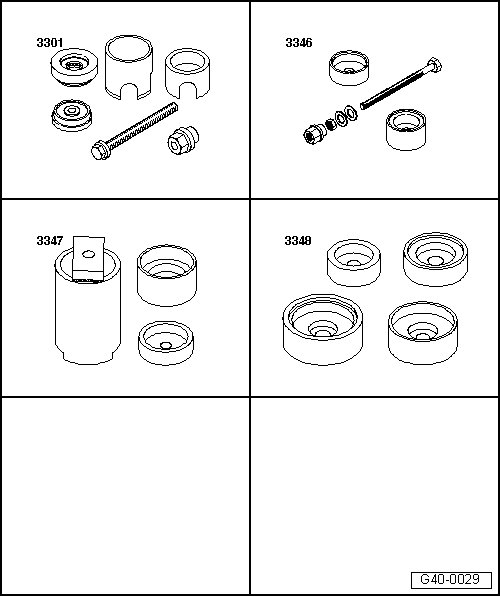 3301

3346

3347

3348

G40-0029