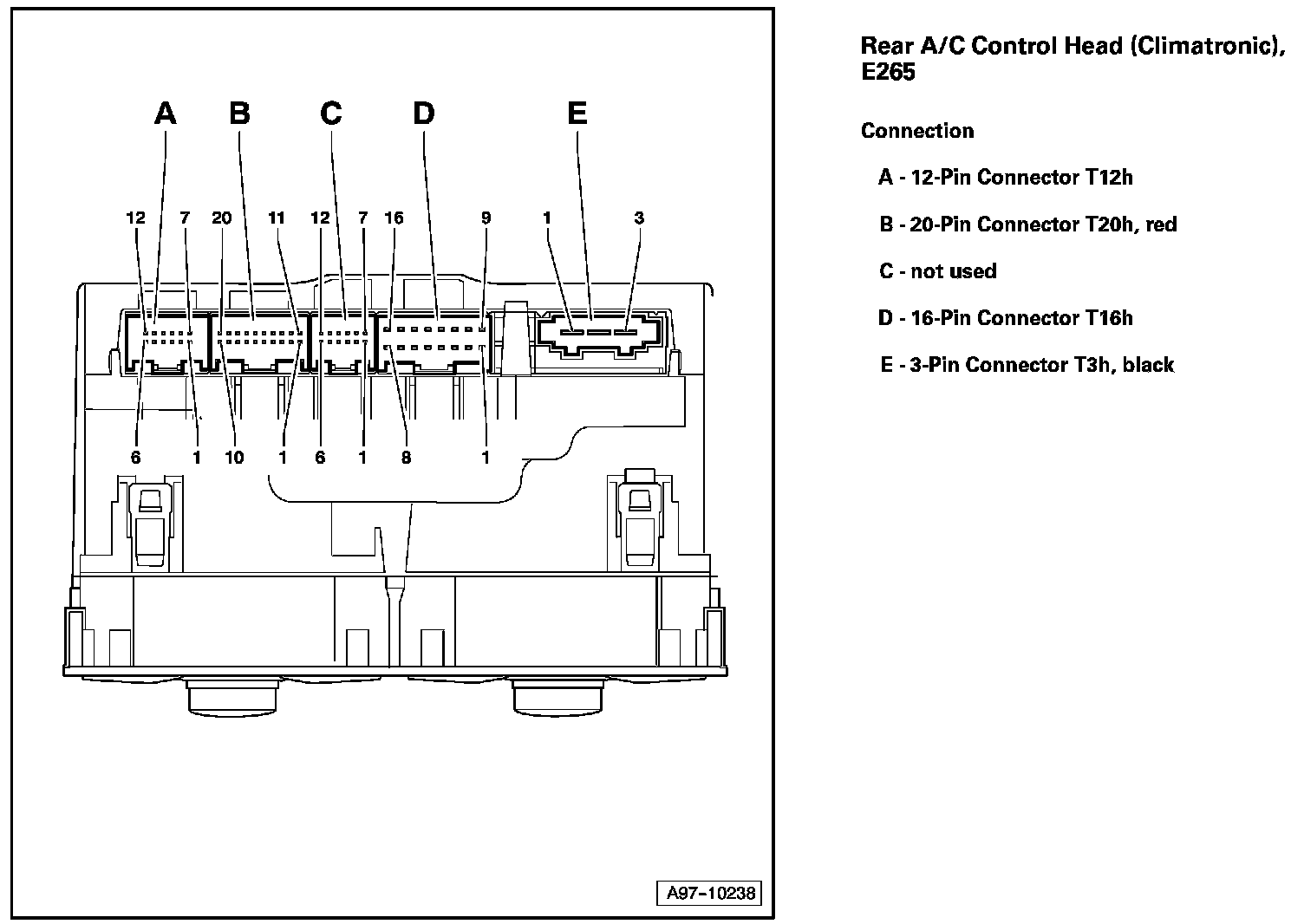 A B C D E

12 7 20 11 12 7 16 9 1 3

6 1 10 1 6 1 8 1

A97-10238

Rear A/C Control Head (Climatronic), E265

Connection

A - 12-Pin Connector T12h

B - 20-Pin Connector T20h, red

C - not used

D - 16-Pin Connector T16h

E - 3-Pin Connector T3h, black