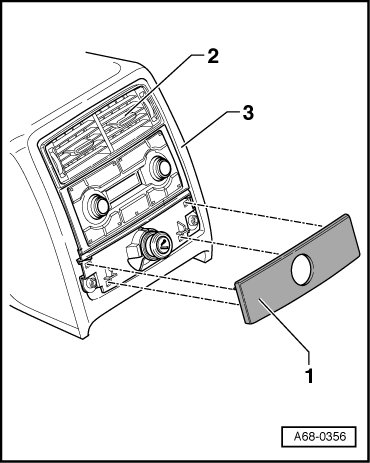 2
3
1
A68-0356