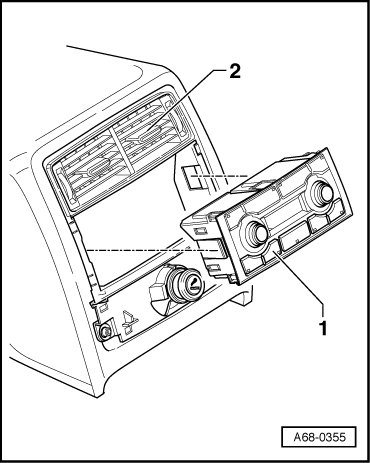 2

1

A68-0355