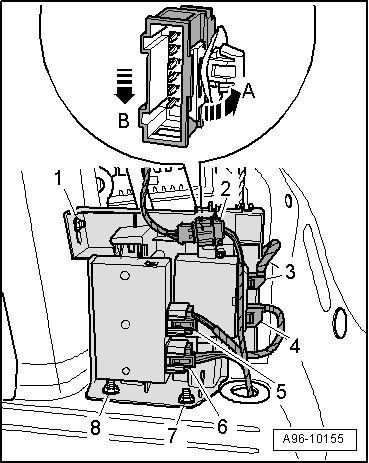 A
B
1
2
3
4
5
6
7
8
A96-10155