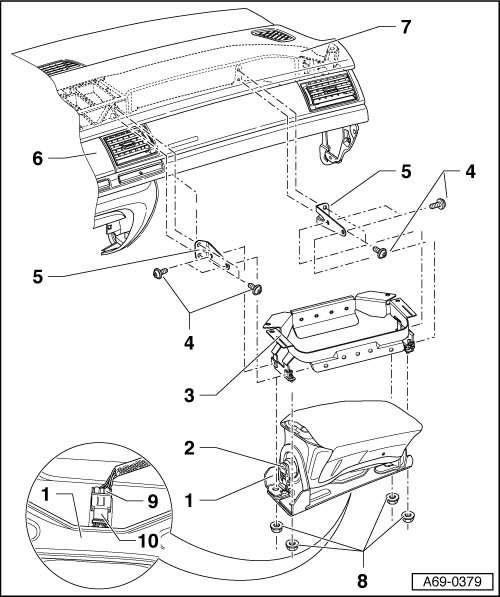 7
6
5
4
5
4
3
2
1
1
9
10
8
A69-0379