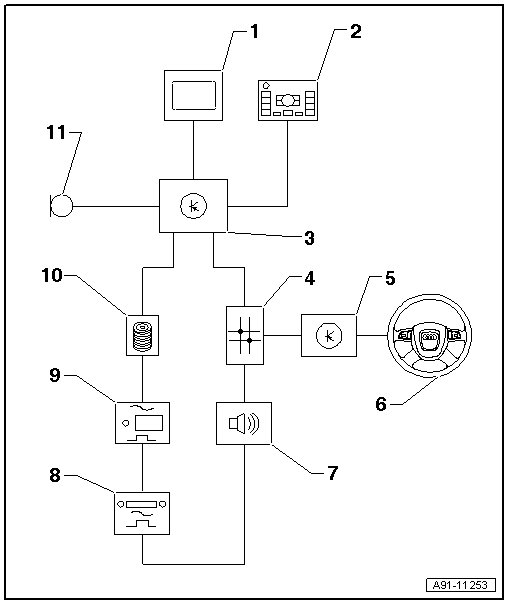 1
2
11
3
10
4
5
9
6
7
8
A91-11253