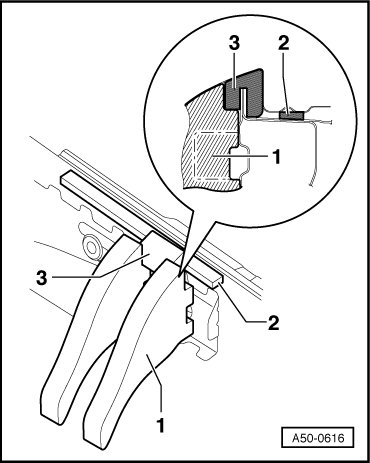 3
2
1
3
2
1
A50-0616