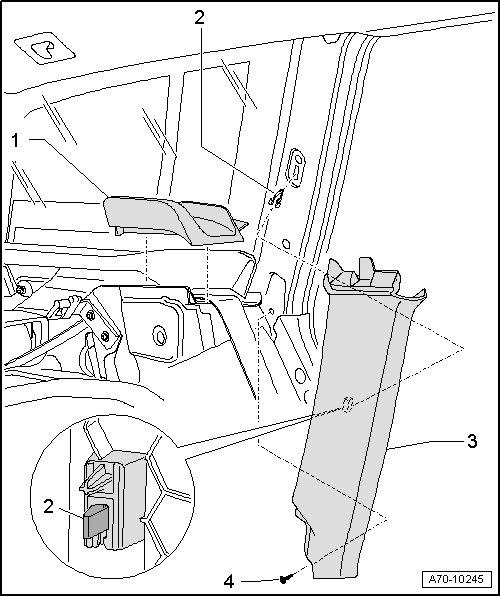 2
1
3
2
4
A70-10245